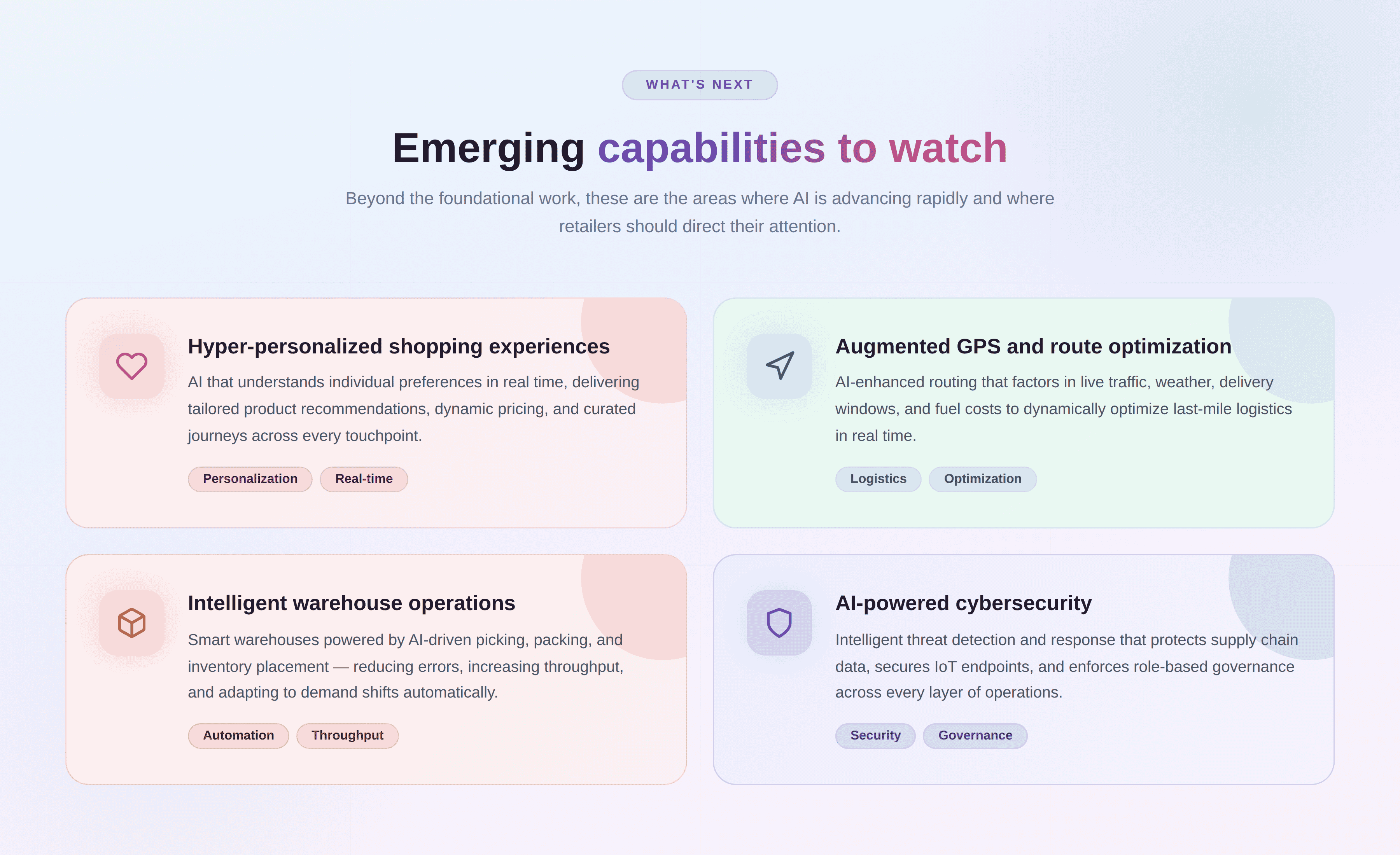 WHAT'S NEXT

Emerging capabilities to watch

Beyond the foundational work, these are the areas where AI is advancing rapidly and where retailers should direct their attention.

Hyper-personalized shopping experiences

AI that understands individual preferences in real time, delivering tailored product recommendations, dynamic pricing, and curated journeys across every touchpoint.

Personalization Real-time

Augmented GPS and route optimization

AI-enhanced routing that factors in live traffic, weather, delivery windows, and fuel costs to dynamically optimize last-mile logistics in real time.

Logistics Optimization

Intelligent warehouse operations

Smart warehouses powered by AI-driven picking, packing, and inventory placement — reducing errors, increasing throughput, and adapting to demand shifts automatically.

Automation Throughput

AI-powered cybersecurity

Intelligent threat detection and response that protects supply chain data, secures IoT endpoints, and enforces role-based governance across every layer of operations.

Security Governance